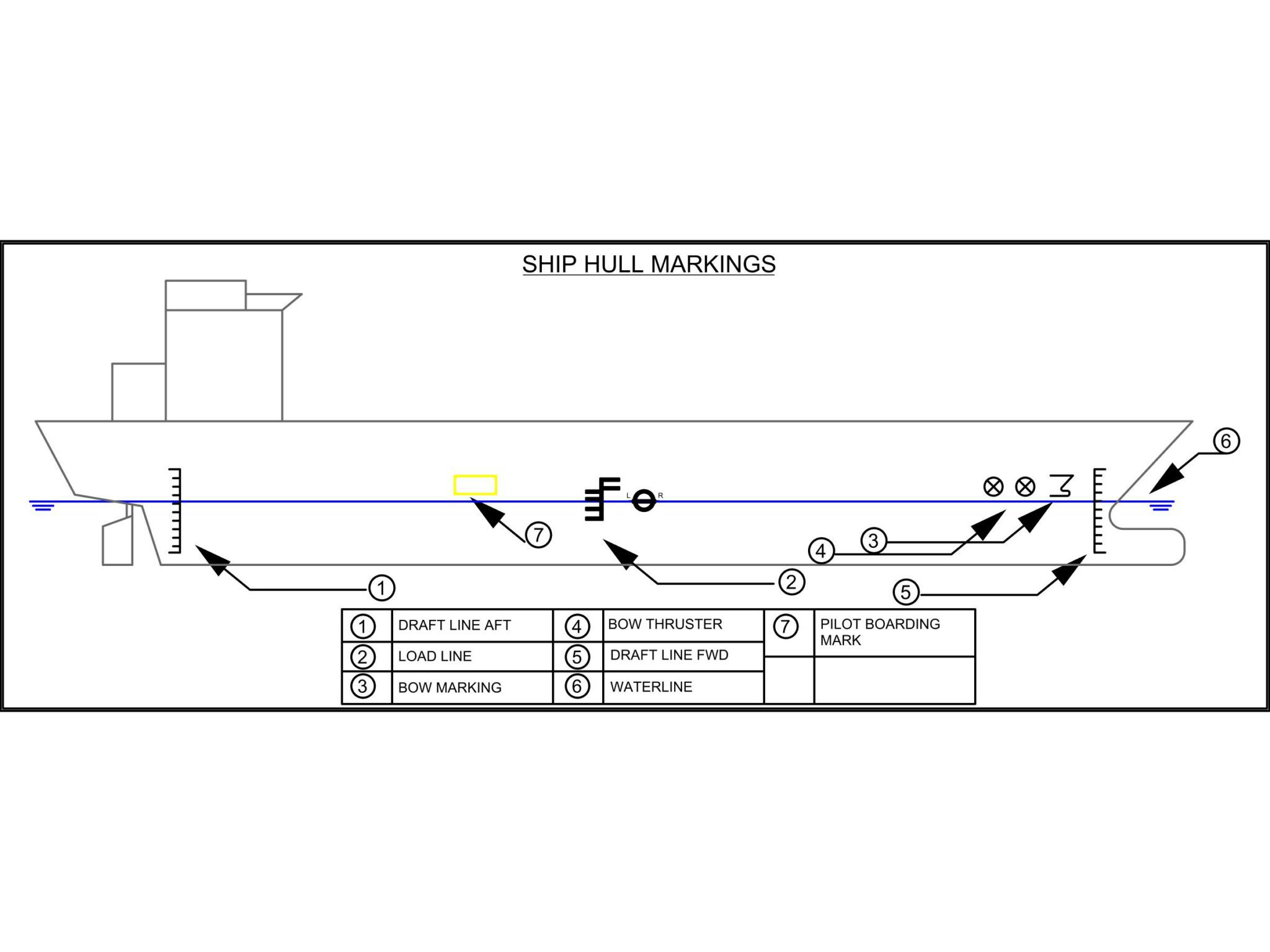 SHIP HULL MARKINGS

6

L R

7

3

4

1

2

5

| 1 | DRAFT LINE AFT | 4 | BOW THRUSTER | 7 | PILOT BOARDING MARK |
|---|---|---|---|---|---|
| 2 | LOAD LINE | 5 | DRAFT LINE FWD | | |
| 3 | BOW MARKING | 6 | WATERLINE | | |