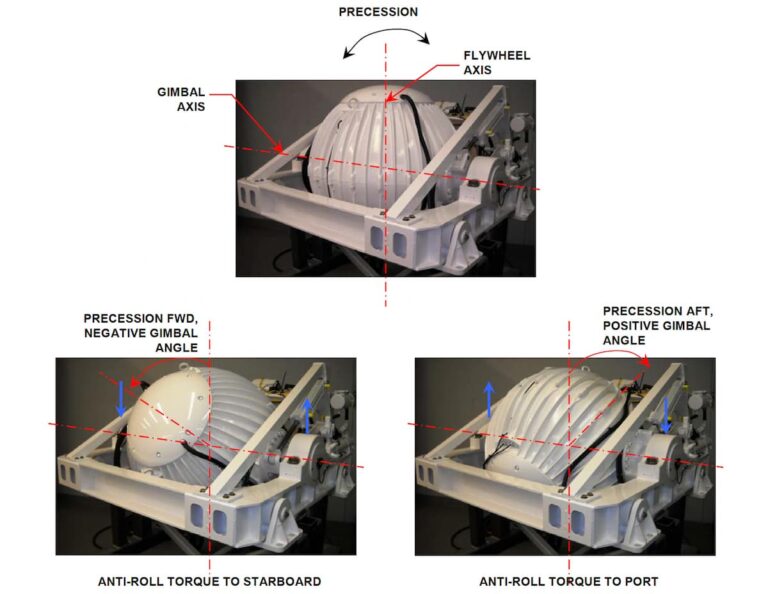 PRECESSION

FLYWHEEL AXIS

GIMBAL AXIS

PRECESSION FWD, NEGATIVE GIMBAL ANGLE

PRECESSION AFT, POSITIVE GIMBAL ANGLE

ANTI-ROLL TORQUE TO STARBOARD

ANTI-ROLL TORQUE TO PORT