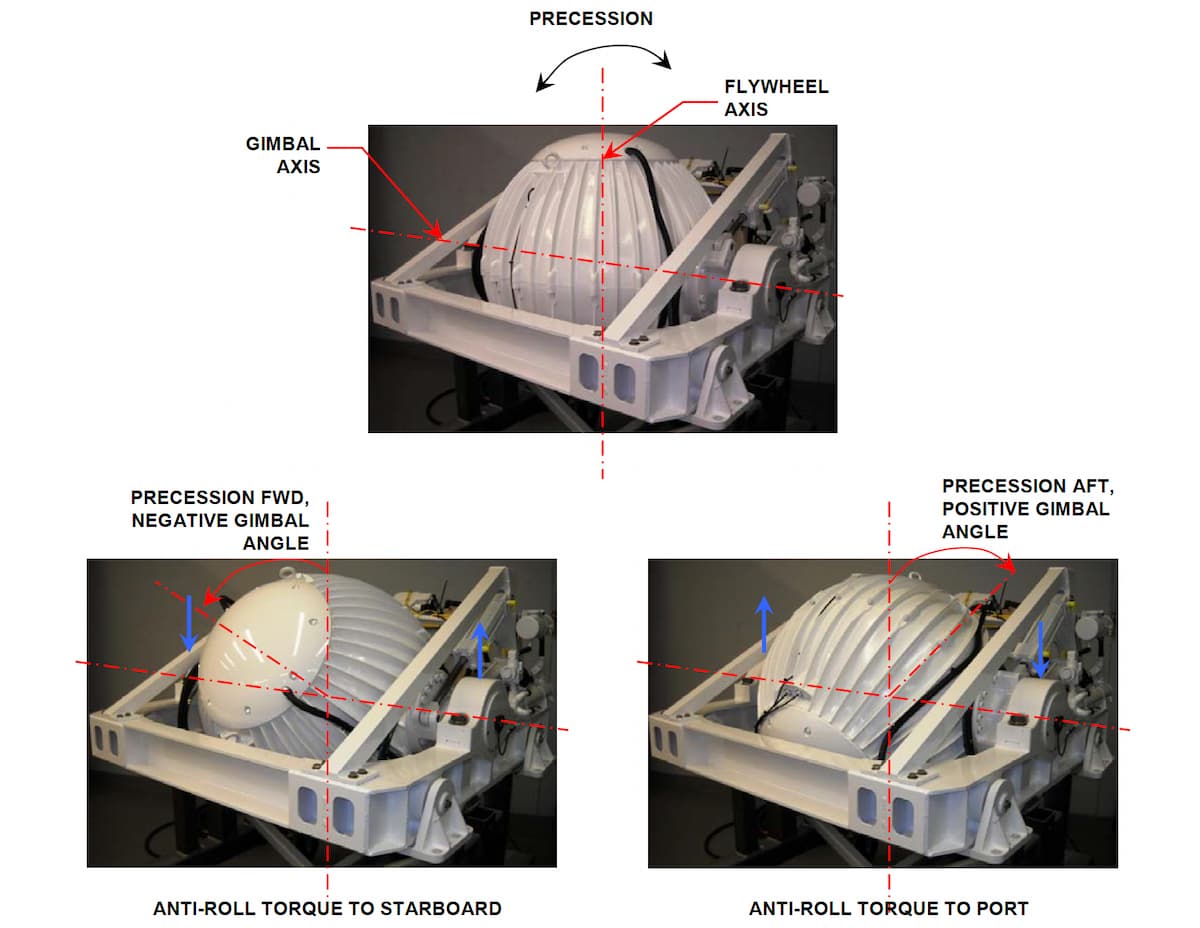 PRECESSION

FLYWHEEL AXIS

GIMBAL AXIS

PRECESSION FWD, NEGATIVE GIMBAL ANGLE

PRECESSION AFT, POSITIVE GIMBAL ANGLE

ANTI-ROLL TORQUE TO STARBOARD

ANTI-ROLL TORQUE TO PORT